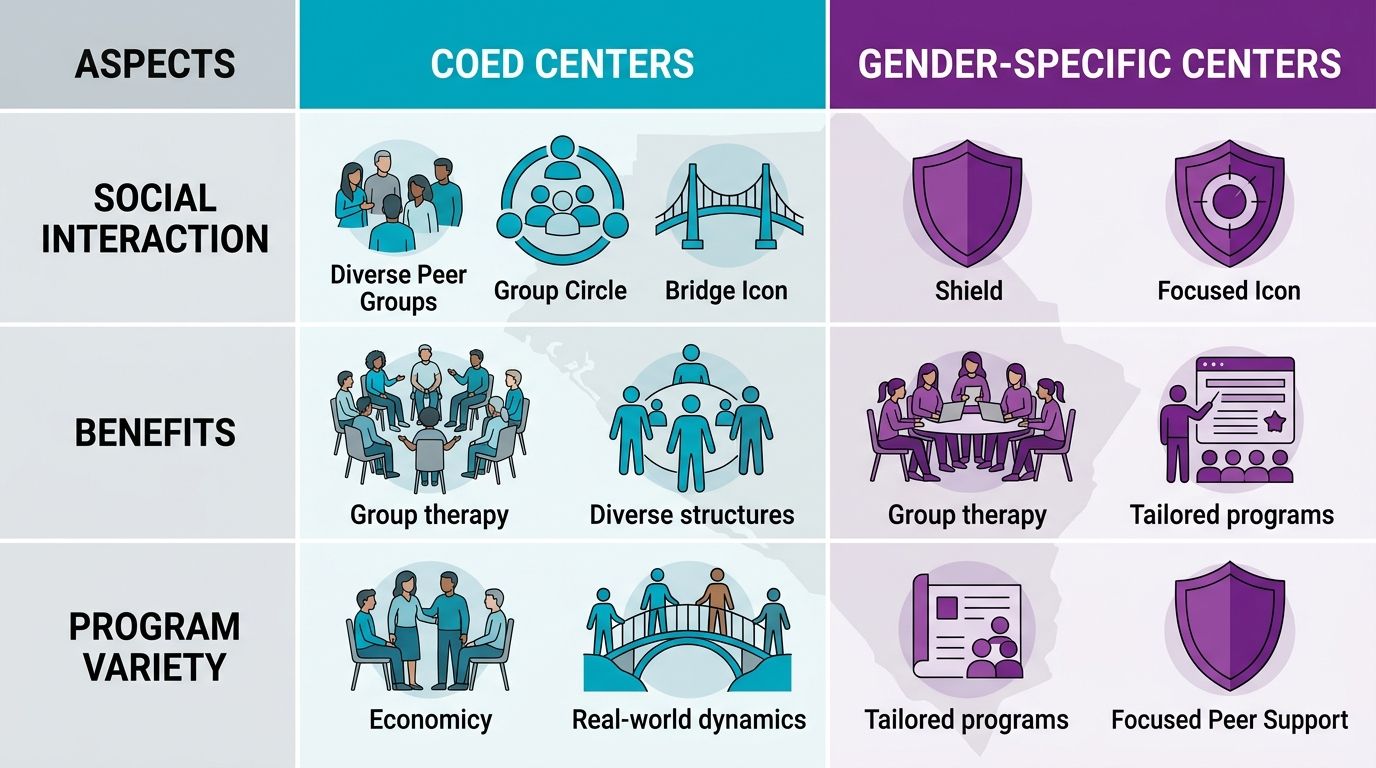 | ASPECTS | COED CENTERS | GENDER-SPECIFIC CENTERS |
|---|---|---|
| SOCIAL INTERACTION | Diverse Peer Groups; Group Circle; Bridge Icon | Shield; Focused Icon |
| BENEFITS | Group therapy; Diverse structures | Group therapy; Tailored programs |
| PROGRAM VARIETY | Economicy; Real-world dynamics | Tailored programs; Focused Peer Support |